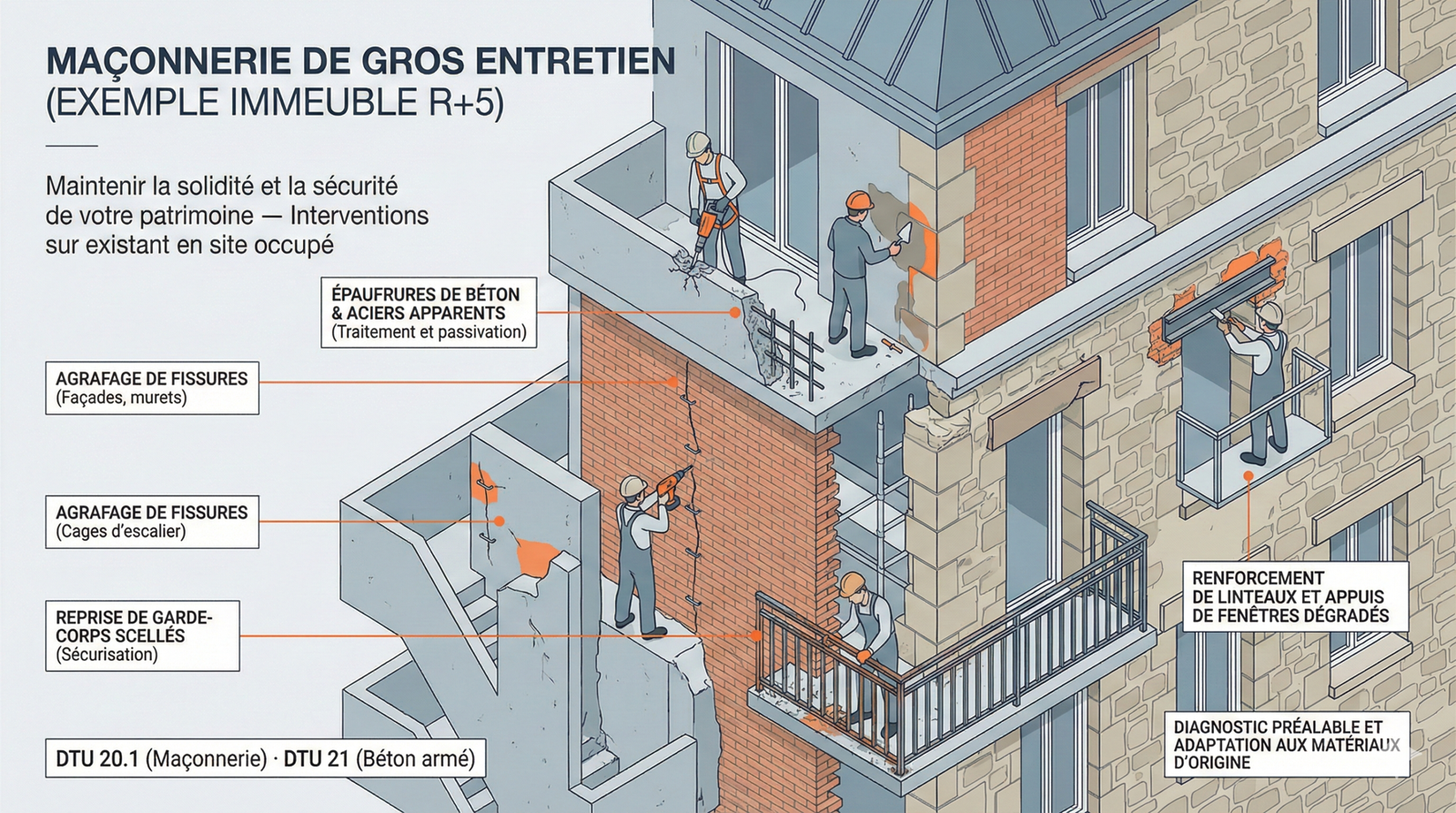 MAÇONNERIE DE GROS ENTRETIEN
(EXEMPLE IMMEUBLE R+5)

Maintenir la solidité et la sécurité de votre patrimoine — Interventions sur existant en site occupé

ÉPAUFRURES DE BÉTON & ACIERS APPARENTS
(Traitement et passivation)

AGRAFAGE DE FISSURES
(Façades, murets)

AGRAFAGE DE FISSURES
(Cages d'escalier)

REPRISE DE GARDE-CORPS SCELLÉS
(Sécurisation)

DTU 20.1 (Maçonnerie) · DTU 21 (Béton armé)

RENFORCEMENT DE LINTEAUX ET APPUIS DE FENÊTRES DÉGRADÉS

DIAGNOSTIC PRÉALABLE ET ADAPTATION AUX MATÉRIAUX D'ORIGINE